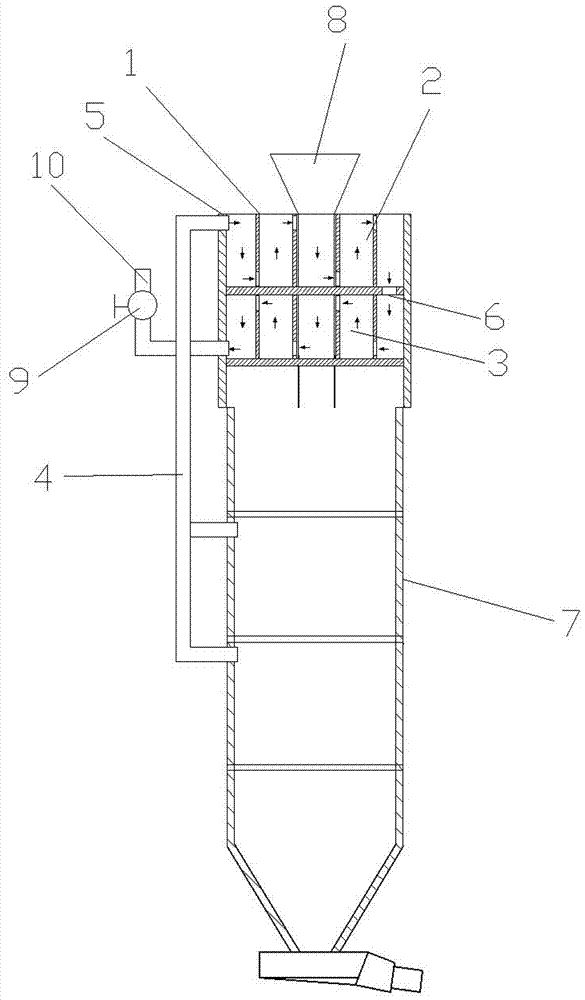 8
1
2
5
10
6
9
3
4
7